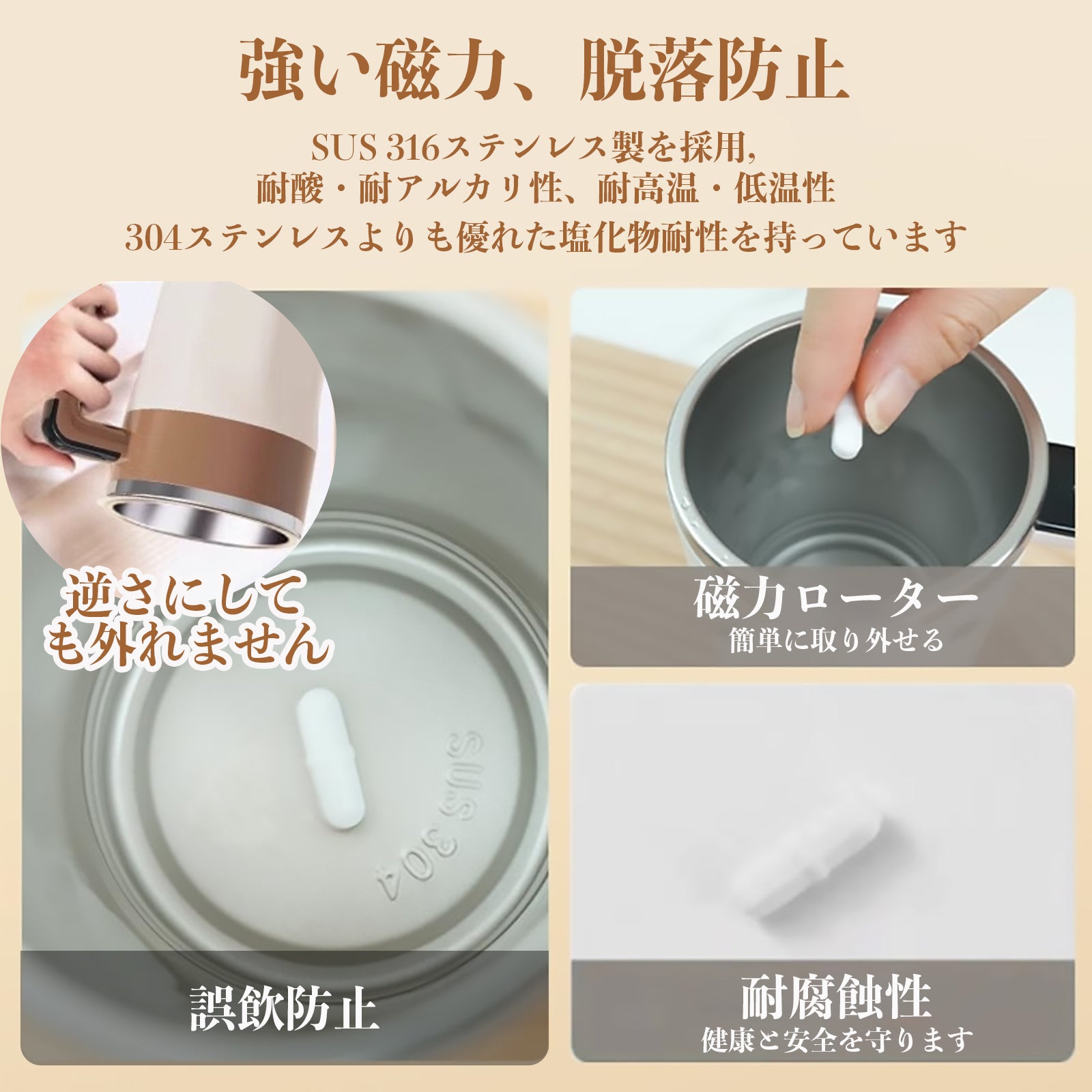 強い磁力、脱落防止

SUS 316ステンレス製を採用,
耐酸・耐アルカリ性、耐高温・低温性
304ステンレスよりも優れた塩化物耐性を持っています

逆さにしても外れません

SUS 304

誤飲防止

磁力ローター
簡単に取り外せる

耐腐蝕性
健康と安全を守ります